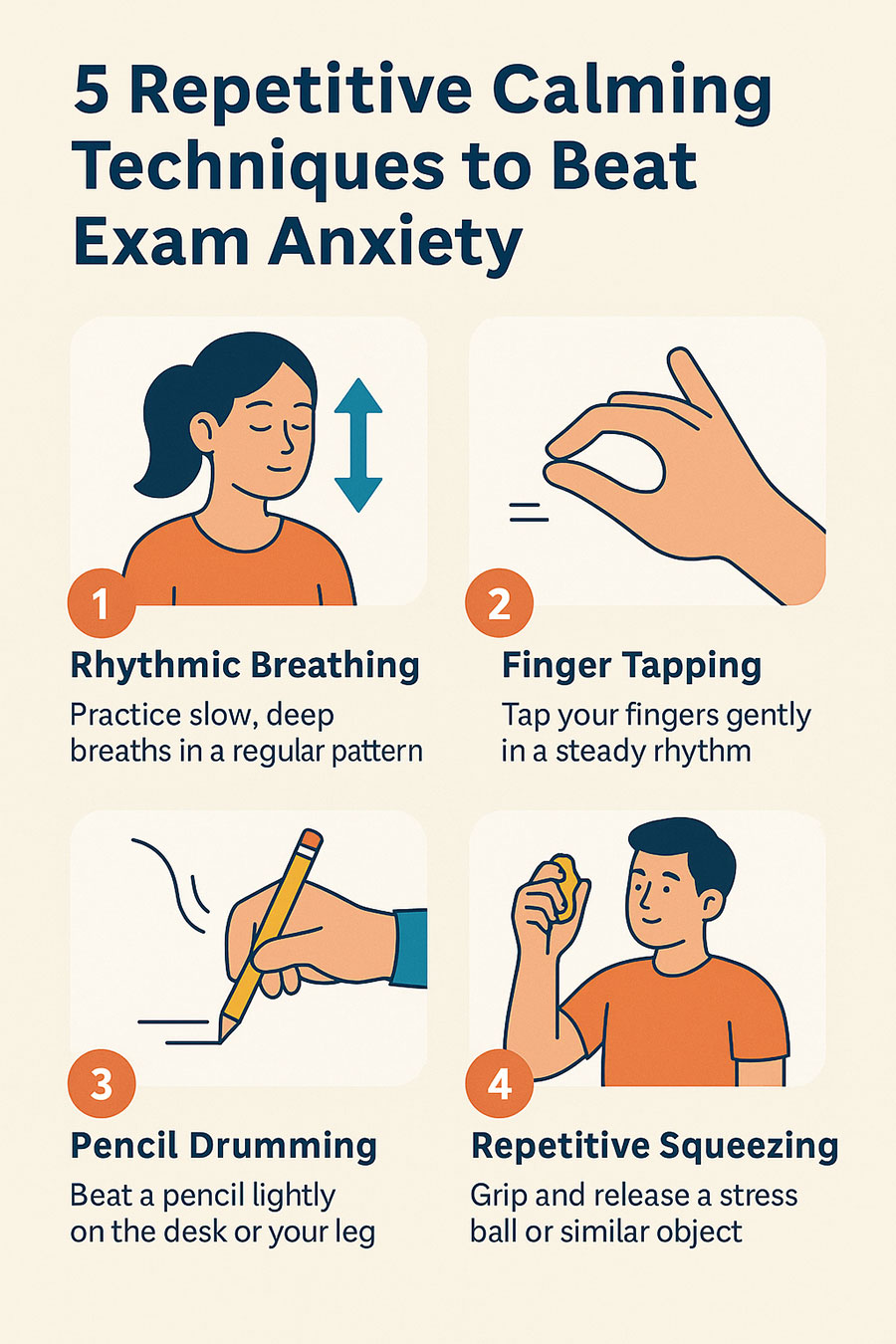 5 Repetitive Calming Techniques to Beat Exam Anxiety

1

Rhythmic Breathing

Practice slow, deep breaths in a regular pattern

2

Finger Tapping

Tap your fingers gently in a steady rhythm

3

Pencil Drumming

Beat a pencil lightly on the desk or your leg

4

Repetitive Squeezing

Grip and release a stress ball or similar object